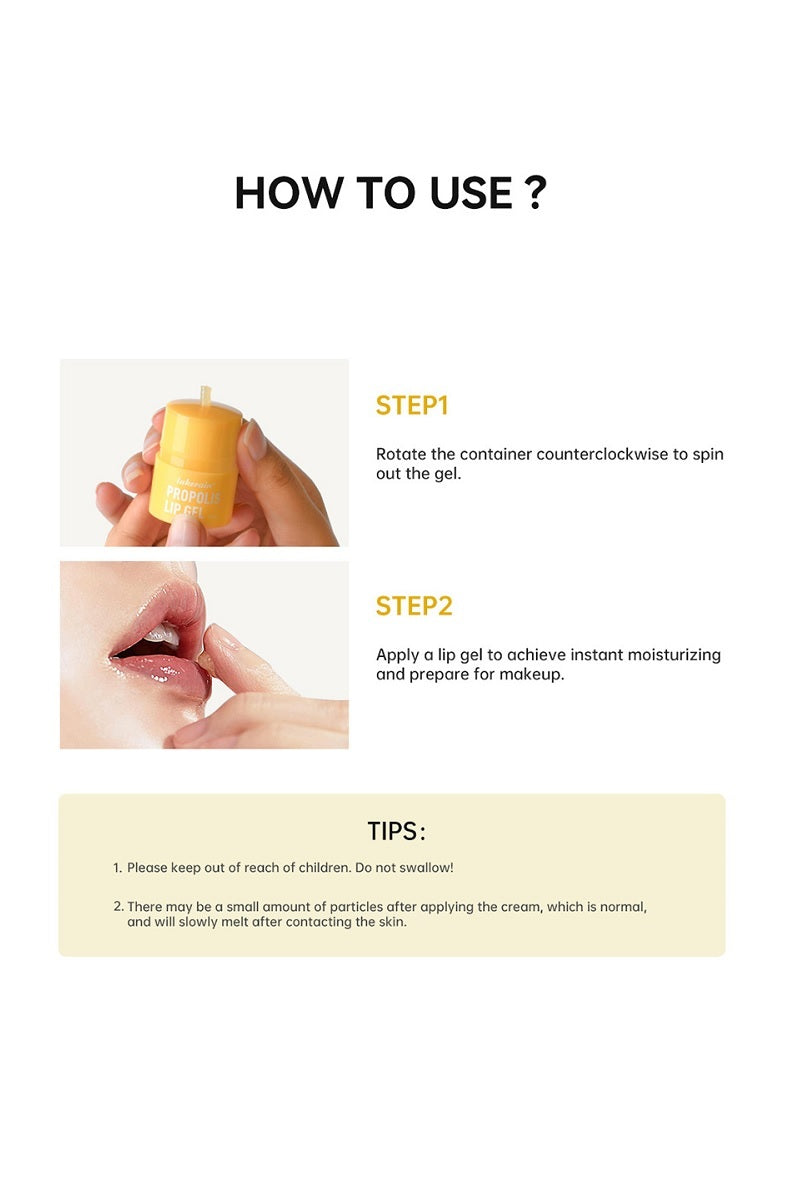 HOW TO USE ?

lakerain
PROPOLIS
LIP GEL

STEP1

Rotate the container counterclockwise to spin out the gel.

STEP2

Apply a lip gel to achieve instant moisturizing and prepare for makeup.

TIPS:

1. Please keep out of reach of children. Do not swallow!

2. There may be a small amount of particles after applying the cream, which is normal, and will slowly melt after contacting the skin.